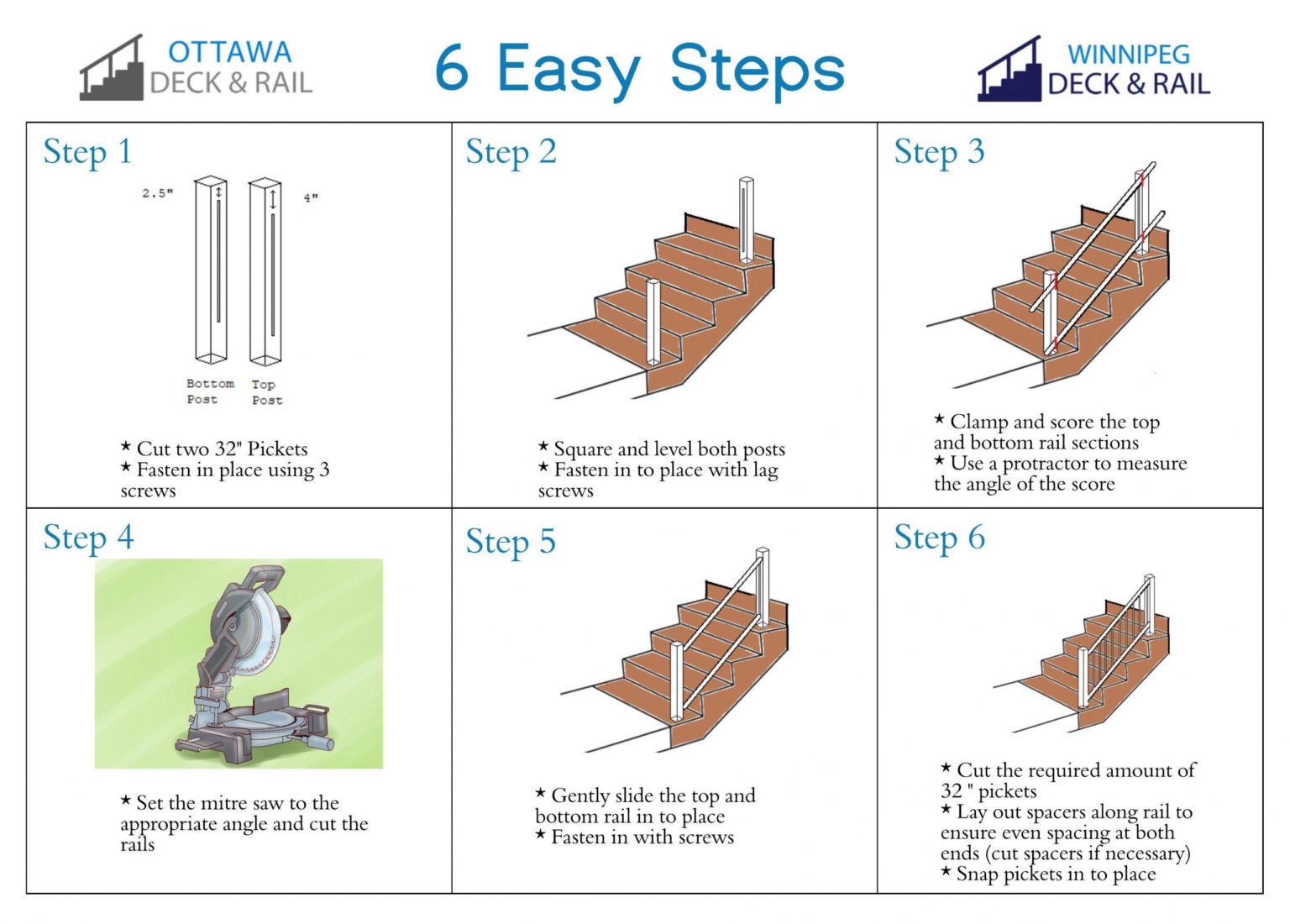 OTTAWA DECK & RAIL

6 Easy Steps

WINNIPEG DECK & RAIL

Step 1

2.5"

4"

Bottom Post

Top Post

★ Cut two 32" Pickets
★ Fasten in place using 3 screws

Step 2

★ Square and level both posts
★ Fasten in to place with lag screws

Step 3

★ Clamp and score the top and bottom rail sections
★ Use a protractor to measure the angle of the score

Step 4

★ Set the mitre saw to the appropriate angle and cut the rails

Step 5

★ Gently slide the top and bottom rail in to place
★ Fasten in with screws

Step 6

★ Cut the required amount of 32 " pickets
★ Lay out spacers along rail to ensure even spacing at both ends (cut spacers if necessary)
★ Snap pickets in to place